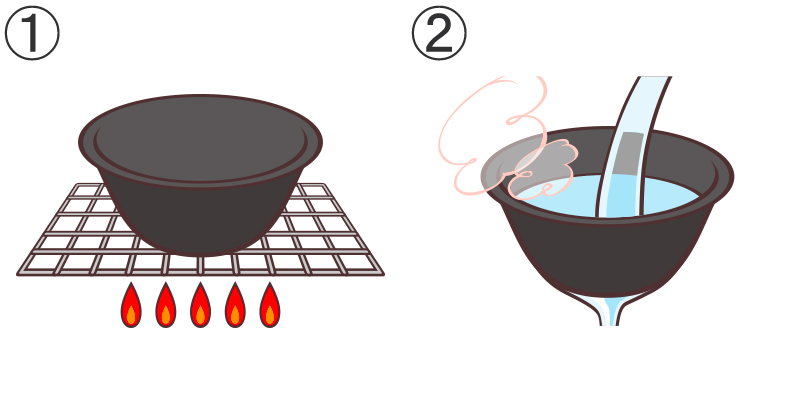 ①

②