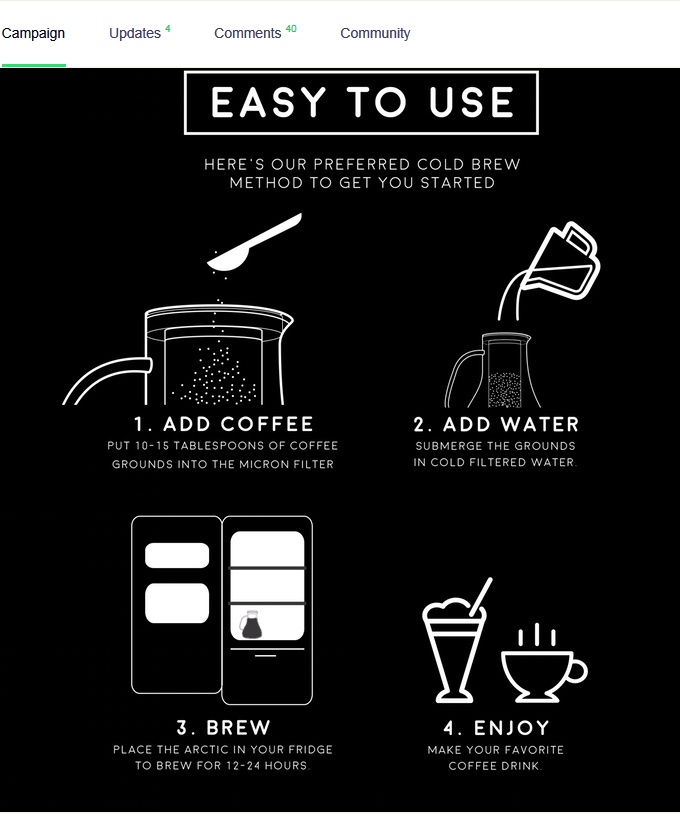 Campaign Updates 4 Comments 40 Community

EASY TO USE

HERE'S OUR PREFERRED COLD BREW METHOD TO GET YOU STARTED

1. ADD COFFEE
PUT 10-15 TABLESPOONS OF COFFEE GROUNDS INTO THE MICRON FILTER

2. ADD WATER
SUBMERGE THE GROUNDS IN COLD FILTERED WATER.

3. BREW
PLACE THE ARCTIC IN YOUR FRIDGE TO BREW FOR 12-24 HOURS.

4. ENJOY
MAKE YOUR FAVORITE COFFEE DRINK.